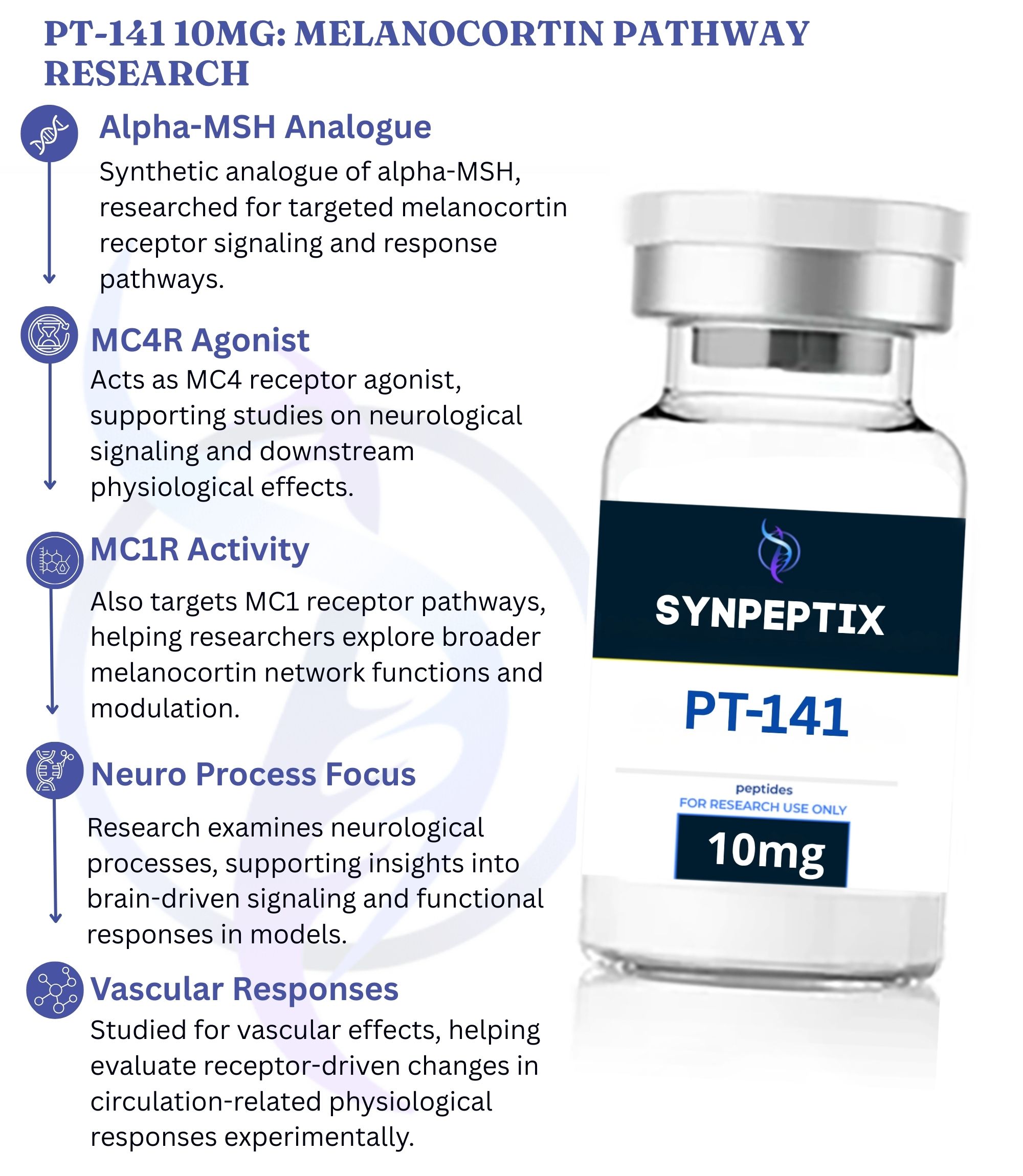 PT-141 10MG: MELANOCORTIN PATHWAY RESEARCH

Alpha-MSH Analogue

Synthetic analogue of alpha-MSH, researched for targeted melanocortin receptor signaling and response pathways.

MC4R Agonist

Acts as MC4 receptor agonist, supporting studies on neurological signaling and downstream physiological effects.

MC1R Activity

Also targets MC1 receptor pathways, helping researchers explore broader melanocortin network functions and modulation.

Neuro Process Focus

Research examines neurological processes, supporting insights into brain-driven signaling and functional responses in models.

Vascular Responses

Studied for vascular effects, helping evaluate receptor-driven changes in circulation-related physiological responses experimentally.

SYNPEPTIX

PT-141

peptides

FOR RESEARCH USE ONLY

10mg